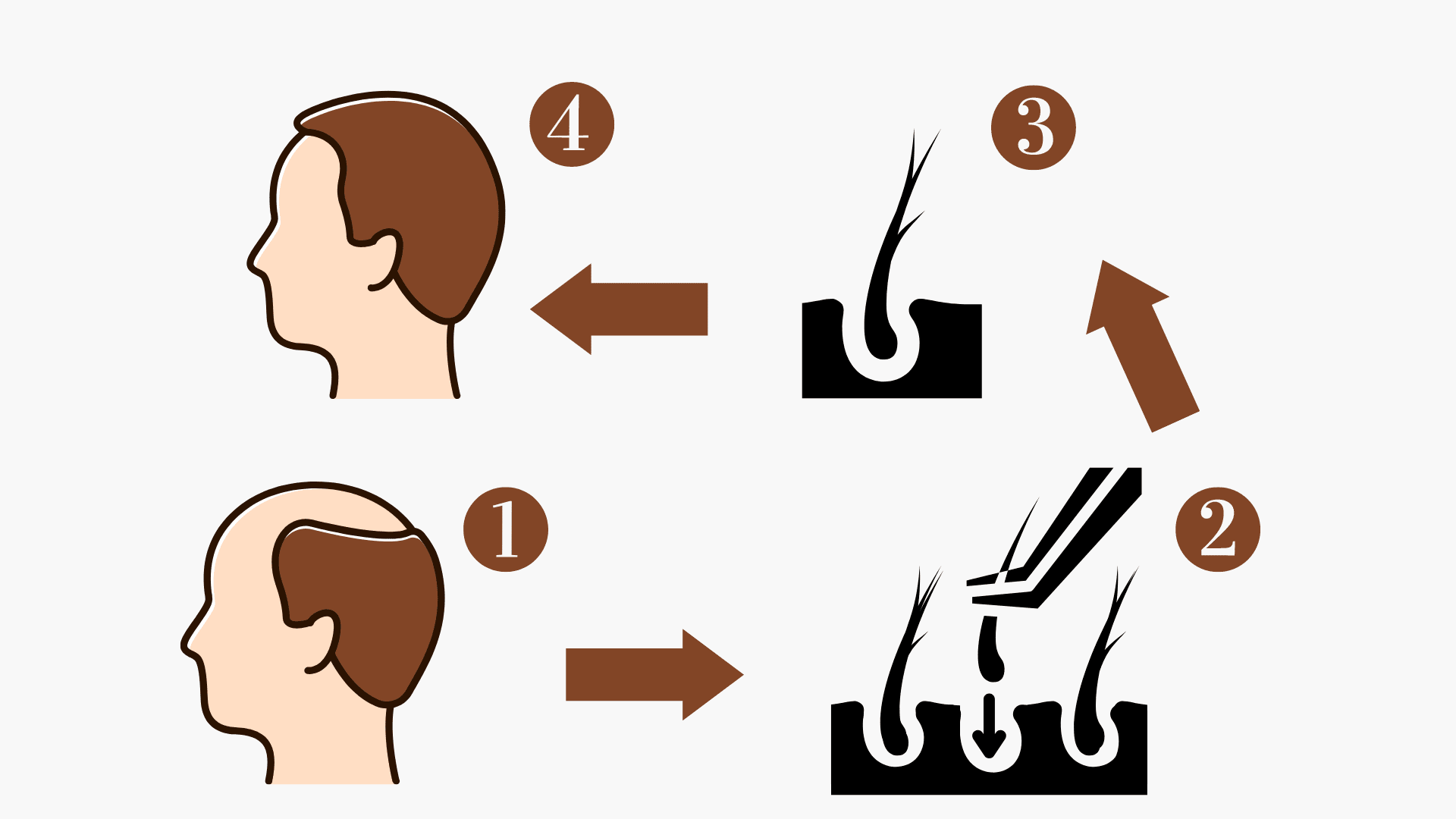 4
3
1
2