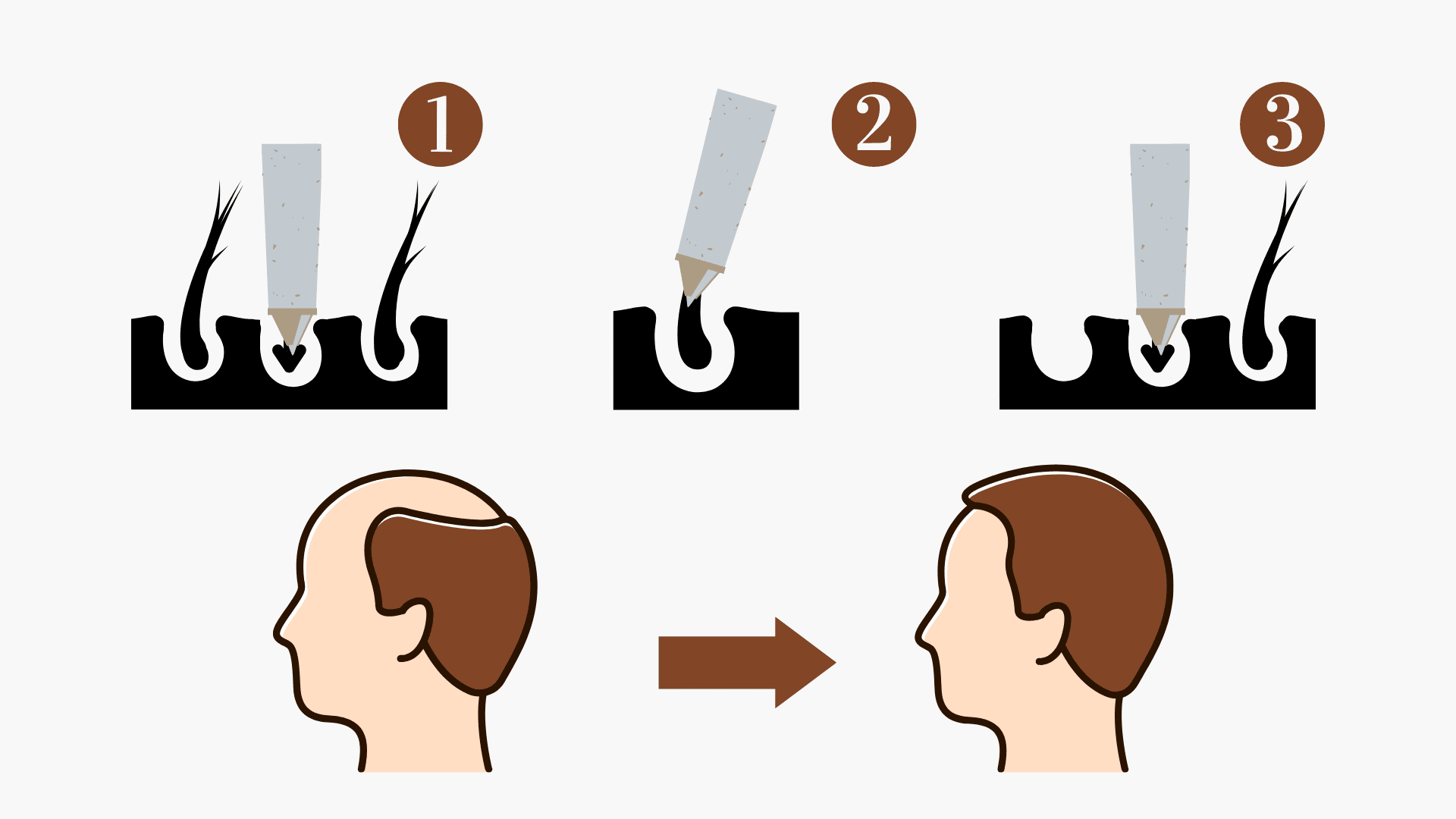 1

2

3